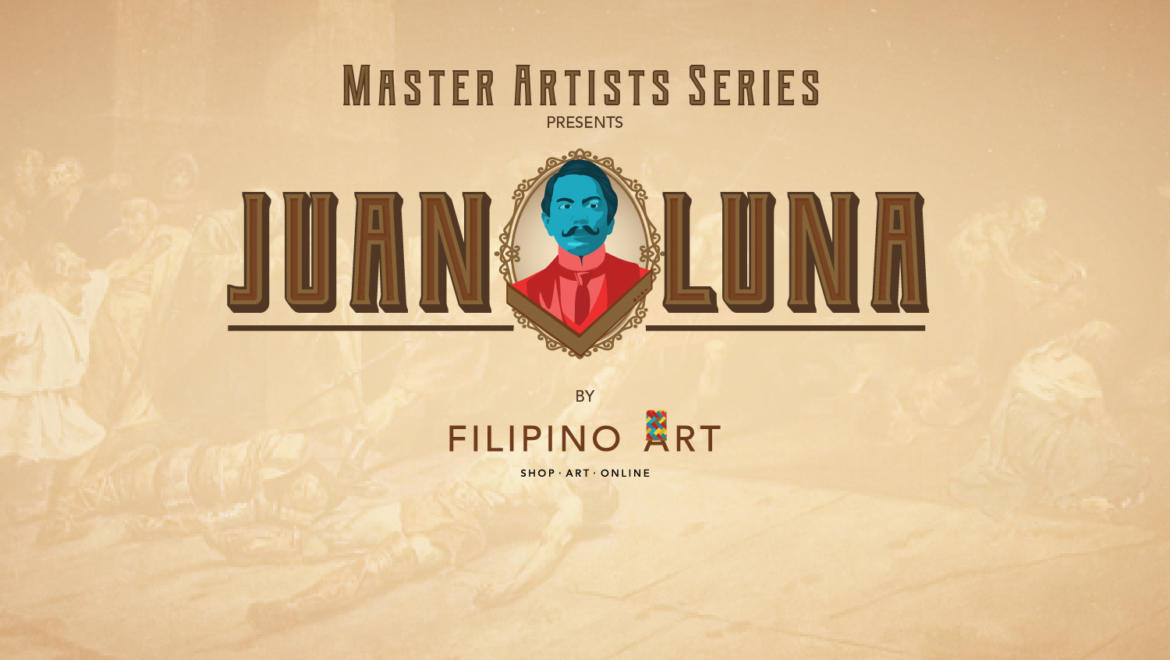 MASTER ARTISTS SERIES
PRESENTS

JUAN LUNA

BY

FILIPINO ART

SHOP · ART · ONLINE